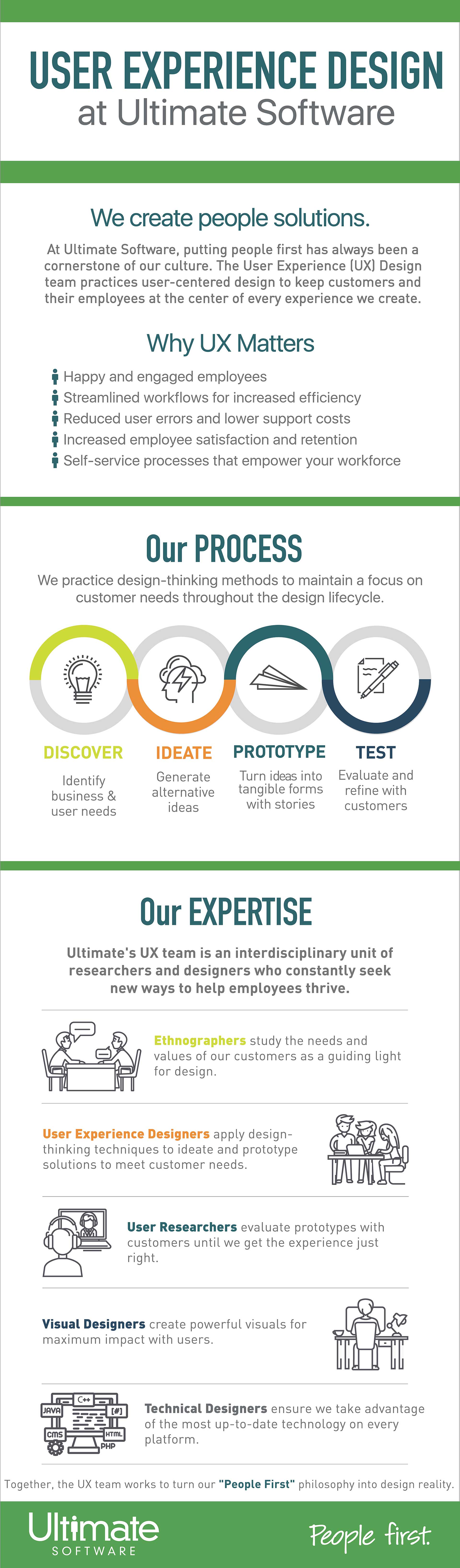 USER EXPERIENCE DESIGN
at Ultimate Software

We create people solutions.

At Ultimate Software, putting people first has always been a cornerstone of our culture. The User Experience (UX) Design team practices user-centered design to keep customers and their employees at the center of every experience we create.

Why UX Matters

Happy and engaged employees
Streamlined workflows for increased efficiency
Reduced user errors and lower support costs
Increased employee satisfaction and retention
Self-service processes that empower your workforce

Our PROCESS

We practice design-thinking methods to maintain a focus on customer needs throughout the design lifecycle.

DISCOVER
Identify business & user needs

IDEATE
Generate alternative ideas

PROTOTYPE
Turn ideas into tangible forms with stories

TEST
Evaluate and refine with customers

Our EXPERTISE

Ultimate's UX team is an interdisciplinary unit of researchers and designers who constantly seek new ways to help employees thrive.

Ethnographers study the needs and values of our customers as a guiding light for design.

User Experience Designers apply design-thinking techniques to ideate and prototype solutions to meet customer needs.

User Researchers evaluate prototypes with customers until we get the experience just right.

Visual Designers create powerful visuals for maximum impact with users.

JAVA C++ [#] CMS HTML PHP

Technical Designers ensure we take advantage of the most up-to-date technology on every platform.

Together, the UX team works to turn our "People First" philosophy into design reality.

Ultimate SOFTWARE

People first.