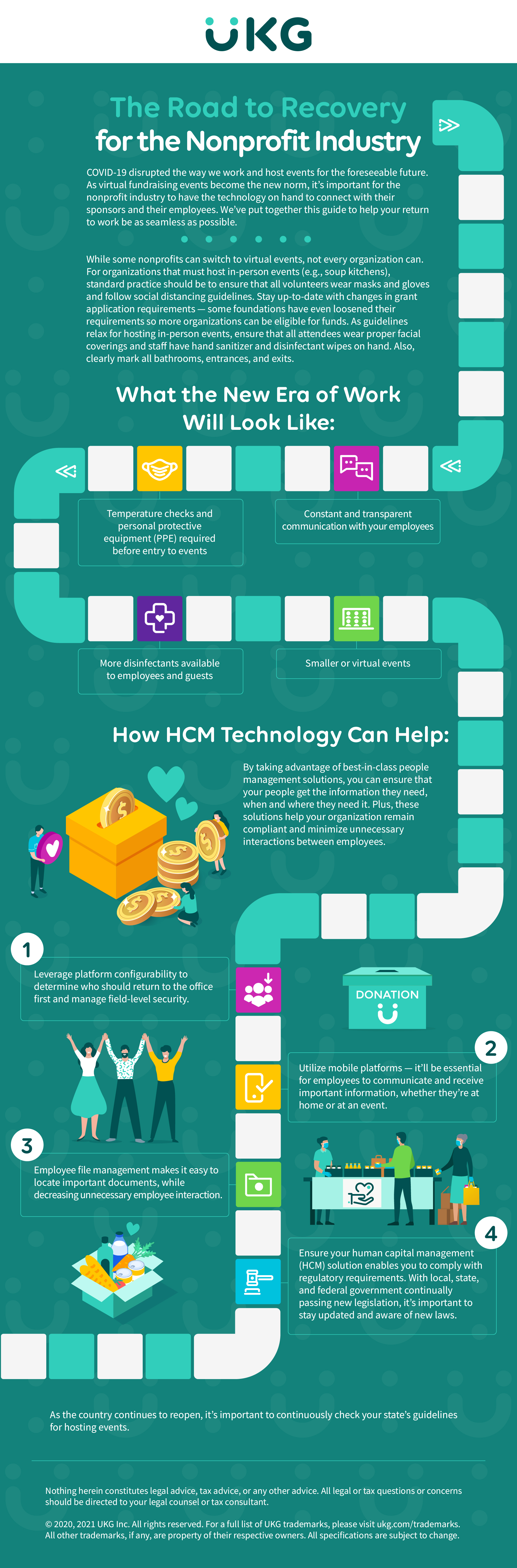 UKG

The Road to Recovery
for the Nonprofit Industry

COVID-19 disrupted the way we work and host events for the foreseeable future. As virtual fundraising events become the new norm, it's important for the nonprofit industry to have the technology on hand to connect with their sponsors and their employees. We've put together this guide to help your return to work be as seamless as possible.

While some nonprofits can switch to virtual events, not every organization can. For organizations that must host in-person events (e.g., soup kitchens), standard practice should be to ensure that all volunteers wear masks and gloves and follow social distancing guidelines. Stay up-to-date with changes in grant application requirements — some foundations have even loosened their requirements so more organizations can be eligible for funds. As guidelines relax for hosting in-person events, ensure that all attendees wear proper facial coverings and staff have hand sanitizer and disinfectant wipes on hand. Also, clearly mark all bathrooms, entrances, and exits.

What the New Era of Work Will Look Like:

Temperature checks and personal protective equipment (PPE) required before entry to events

Constant and transparent communication with your employees

More disinfectants available to employees and guests

Smaller or virtual events

How HCM Technology Can Help:

By taking advantage of best-in-class people management solutions, you can ensure that your people get the information they need, when and where they need it. Plus, these solutions help your organization remain compliant and minimize unnecessary interactions between employees.

1
Leverage platform configurability to determine who should return to the office first and manage field-level security.

DONATION

2
Utilize mobile platforms — it'll be essential for employees to communicate and receive important information, whether they're at home or at an event.

3
Employee file management makes it easy to locate important documents, while decreasing unnecessary employee interaction.

4
Ensure your human capital management (HCM) solution enables you to comply with regulatory requirements. With local, state, and federal government continually passing new legislation, it's important to stay updated and aware of new laws.

As the country continues to reopen, it's important to continuously check your state's guidelines for hosting events.

Nothing herein constitutes legal advice, tax advice, or any other advice. All legal or tax questions or concerns should be directed to your legal counsel or tax consultant.

© 2020, 2021 UKG Inc. All rights reserved. For a full list of UKG trademarks, please visit ukg.com/trademarks. All other trademarks, if any, are property of their respective owners. All specifications are subject to change.