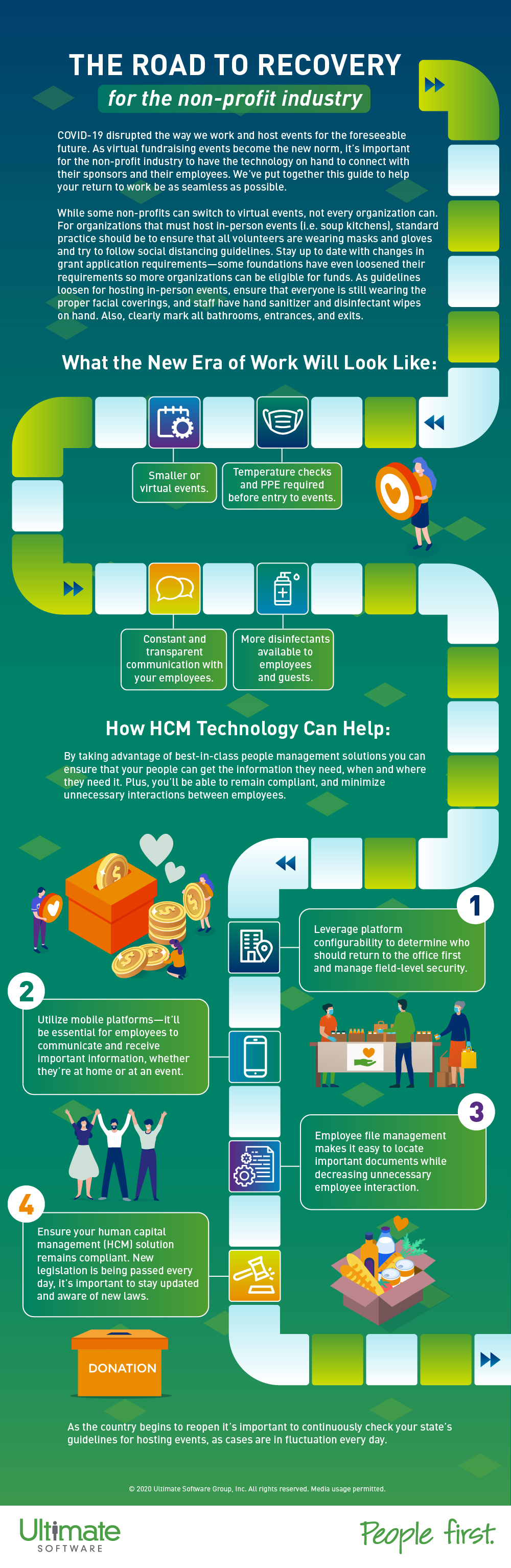 THE ROAD TO RECOVERY

for the non-profit industry

COVID-19 disrupted the way we work and host events for the foreseeable future. As virtual fundraising events become the new norm, it's important for the non-profit industry to have the technology on hand to connect with their sponsors and their employees. We've put together this guide to help your return to work be as seamless as possible.

While some non-profits can switch to virtual events, not every organization can. For organizations that must host in-person events (i.e. soup kitchens), standard practice should be to ensure that all volunteers are wearing masks and gloves and try to follow social distancing guidelines. Stay up to date with changes in grant application requirements—some foundations have even loosened their requirements so more organizations can be eligible for funds. As guidelines loosen for hosting in-person events, ensure that everyone is still wearing the proper facial coverings, and staff have hand sanitizer and disinfectant wipes on hand. Also, clearly mark all bathrooms, entrances, and exits.

What the New Era of Work Will Look Like:

Smaller or virtual events.

Temperature checks and PPE required before entry to events.

Constant and transparent communication with your employees.

More disinfectants available to employees and guests.

How HCM Technology Can Help:

By taking advantage of best-in-class people management solutions you can ensure that your people can get the information they need, when and where they need it. Plus, you'll be able to remain compliant, and minimize unnecessary interactions between employees.

1

Leverage platform configurability to determine who should return to the office first and manage field-level security.

2

Utilize mobile platforms—it'll be essential for employees to communicate and receive important information, whether they're at home or at an event.

3

Employee file management makes it easy to locate important documents while decreasing unnecessary employee interaction.

4

Ensure your human capital management (HCM) solution remains compliant. New legislation is being passed every day, it's important to stay updated and aware of new laws.

DONATION

As the country begins to reopen it's important to continuously check your state's guidelines for hosting events, as cases are in fluctuation every day.

© 2020 Ultimate Software Group, Inc. All rights reserved. Media usage permitted.

Ultimate SOFTWARE

People first.