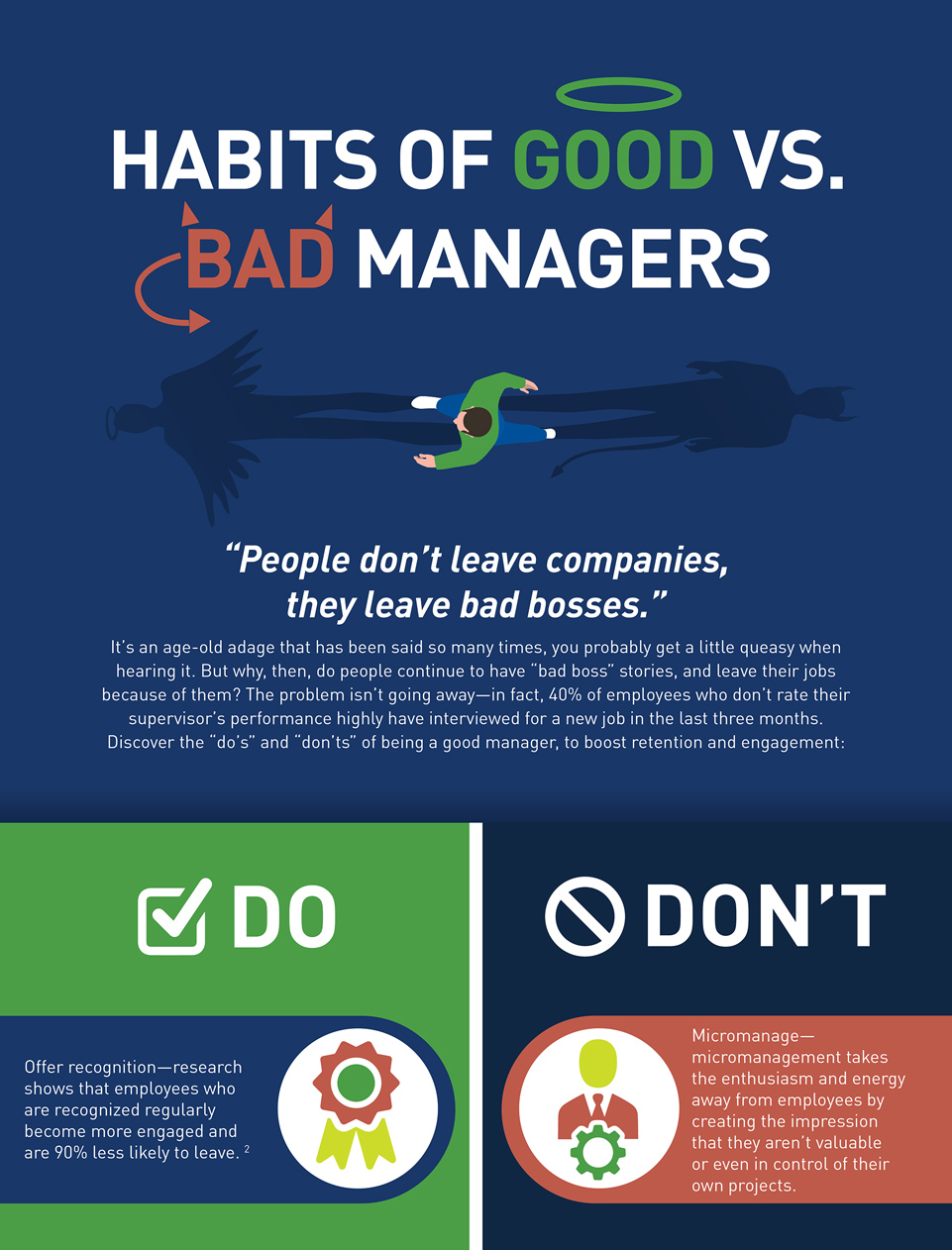 HABITS OF GOOD VS. BAD MANAGERS

"People don't leave companies, they leave bad bosses."

It's an age-old adage that has been said so many times, you probably get a little queasy when hearing it. But why, then, do people continue to have "bad boss" stories, and leave their jobs because of them? The problem isn't going away—in fact, 40% of employees who don't rate their supervisor's performance highly have interviewed for a new job in the last three months. Discover the "do's" and "don'ts" of being a good manager, to boost retention and engagement:

DO

Offer recognition—research shows that employees who are recognized regularly become more engaged and are 90% less likely to leave. $^2$

DON'T

Micromanage—micromanagement takes the enthusiasm and energy away from employees by creating the impression that they aren't valuable or even in control of their own projects.