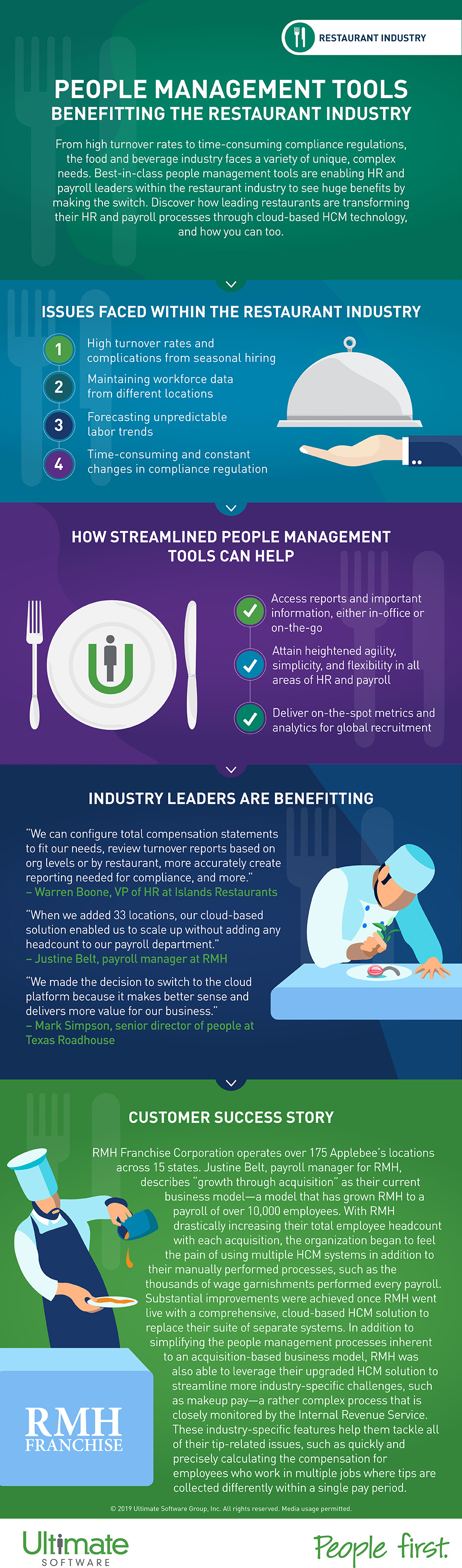 RESTAURANT INDUSTRY

PEOPLE MANAGEMENT TOOLS BENEFITTING THE RESTAURANT INDUSTRY

From high turnover rates to time-consuming compliance regulations, the food and beverage industry faces a variety of unique, complex needs. Best-in-class people management tools are enabling HR and payroll leaders within the restaurant industry to see huge benefits by making the switch. Discover how leading restaurants are transforming their HR and payroll processes through cloud-based HCM technology, and how you can too.

ISSUES FACED WITHIN THE RESTAURANT INDUSTRY

1 High turnover rates and complications from seasonal hiring

2 Maintaining workforce data from different locations

3 Forecasting unpredictable labor trends

4 Time-consuming and constant changes in compliance regulation

HOW STREAMLINED PEOPLE MANAGEMENT TOOLS CAN HELP

Access reports and important information, either in-office or on-the-go

Attain heightened agility, simplicity, and flexibility in all areas of HR and payroll

Deliver on-the-spot metrics and analytics for global recruitment

INDUSTRY LEADERS ARE BENEFITTING

"We can configure total compensation statements to fit our needs, review turnover reports based on org levels or by restaurant, more accurately create reporting needed for compliance, and more."
– Warren Boone, VP of HR at Islands Restaurants

"When we added 33 locations, our cloud-based solution enabled us to scale up without adding any headcount to our payroll department."
– Justine Belt, payroll manager at RMH

"We made the decision to switch to the cloud platform because it makes better sense and delivers more value for our business."
– Mark Simpson, senior director of people at Texas Roadhouse

CUSTOMER SUCCESS STORY

RMH Franchise Corporation operates over 175 Applebee's locations across 15 states. Justine Belt, payroll manager for RMH, describes "growth through acquisition" as their current business model—a model that has grown RMH to a payroll of over 10,000 employees. With RMH drastically increasing their total employee headcount with each acquisition, the organization began to feel the pain of using multiple HCM systems in addition to their manually performed processes, such as the thousands of wage garnishments performed every payroll. Substantial improvements were achieved once RMH went live with a comprehensive, cloud-based HCM solution to replace their suite of separate systems. In addition to simplifying the people management processes inherent to an acquisition-based business model, RMH was also able to leverage their upgraded HCM solution to streamline more industry-specific challenges, such as makeup pay—a rather complex process that is closely monitored by the Internal Revenue Service. These industry-specific features help them tackle all of their tip-related issues, such as quickly and precisely calculating the compensation for employees who work in multiple jobs where tips are collected differently within a single pay period.

RMH FRANCHISE

© 2019 Ultimate Software Group, Inc. All rights reserved. Media usage permitted.

Ultimate SOFTWARE

People first.